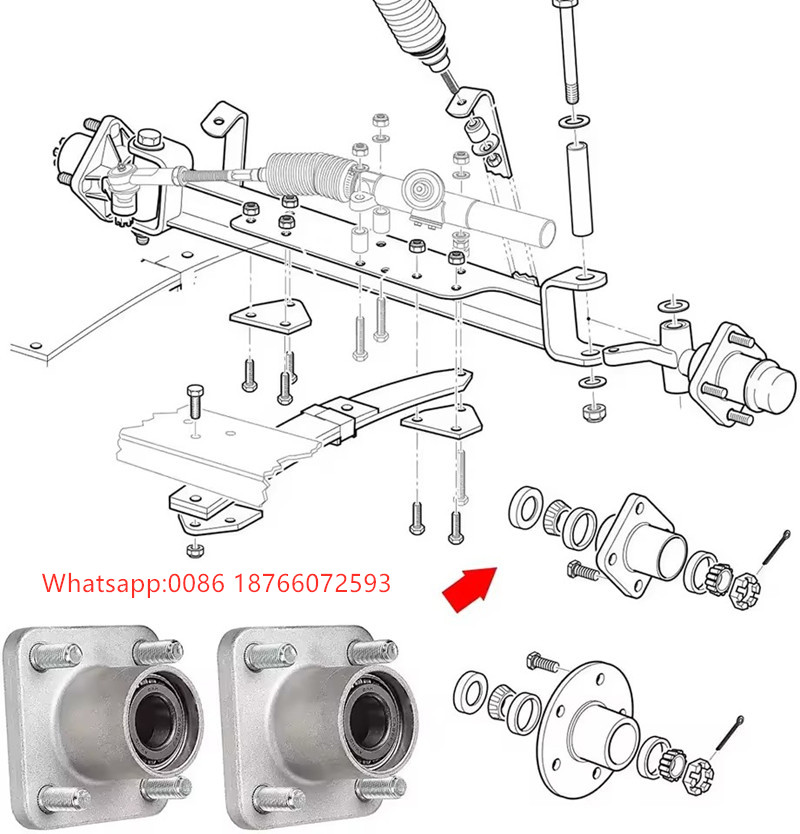 Whatsapp:0086 18766072593